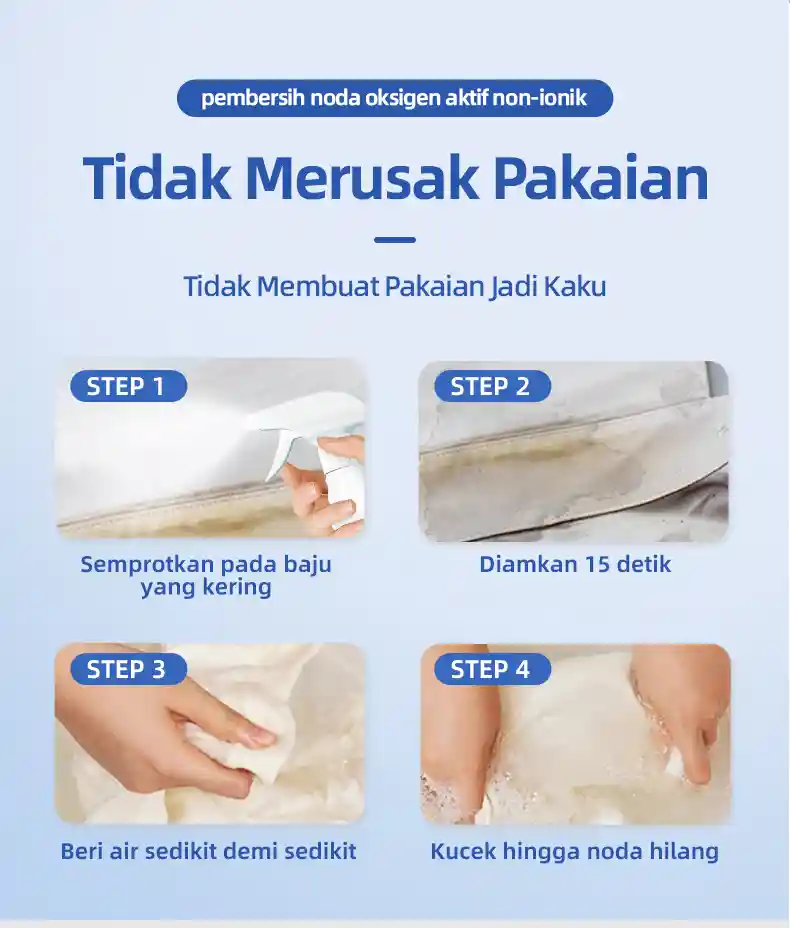 pembersih noda oksigen aktif non-ionik

Tidak Merusak Pakaian

Tidak Membuat Pakaian Jadi Kaku

STEP 1

Semprotkan pada baju yang kering

STEP 2

Diamkan 15 detik

STEP 3

Beri air sedikit demi sedikit

STEP 4

Kucek hingga noda hilang